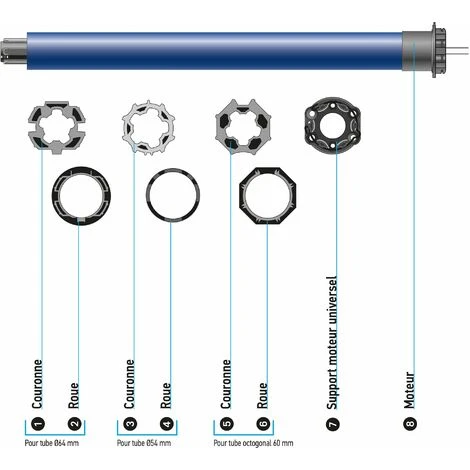 1 Couronne
2 Roue
Pour tube Ø64 mm

3 Couronne
4 Roue
Pour tube Ø54 mm

5 Couronne
6 Roue
Pour tube octogonal 60 mm

7 Support moteur universel

8 Moteur